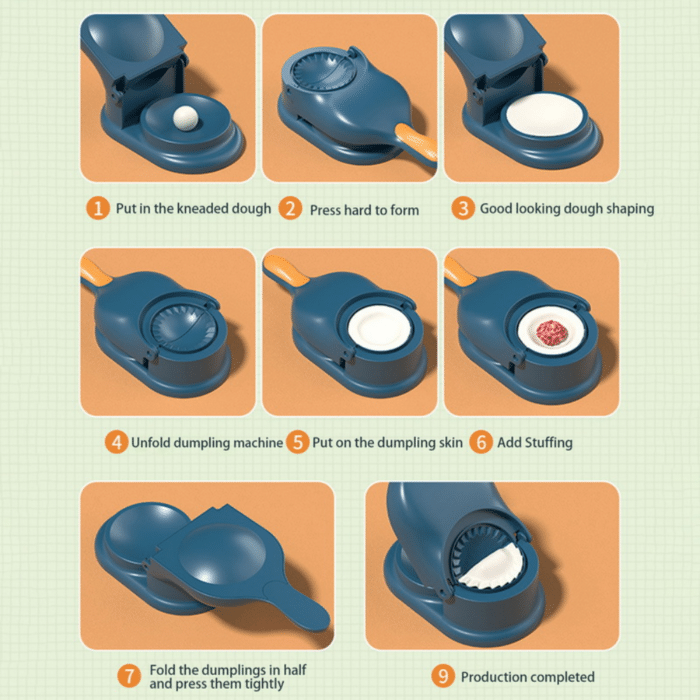 1 Put in the kneaded dough
2 Press hard to form
3 Good looking dough shaping

4 Unfold dumpling machine
5 Put on the dumpling skin
6 Add Stuffing

7 Fold the dumplings in half and press them tightly
9 Production completed